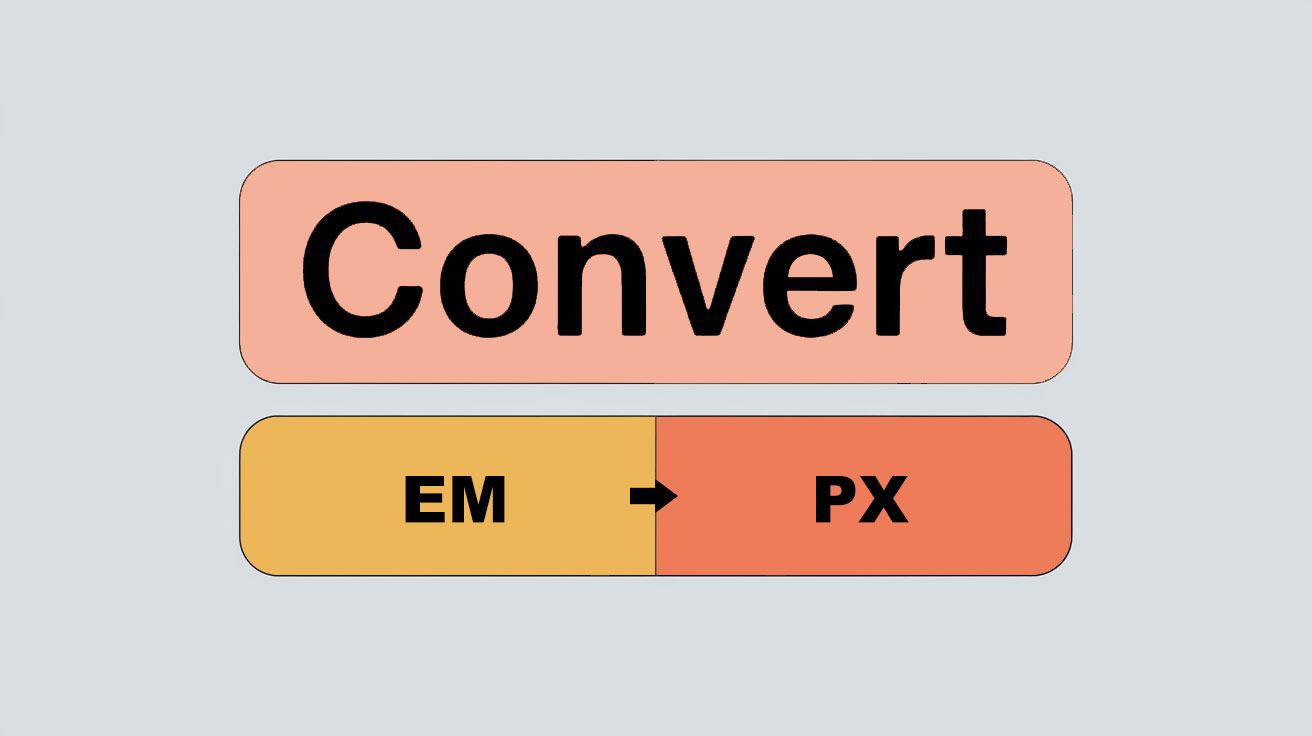 Convert

EM → PX